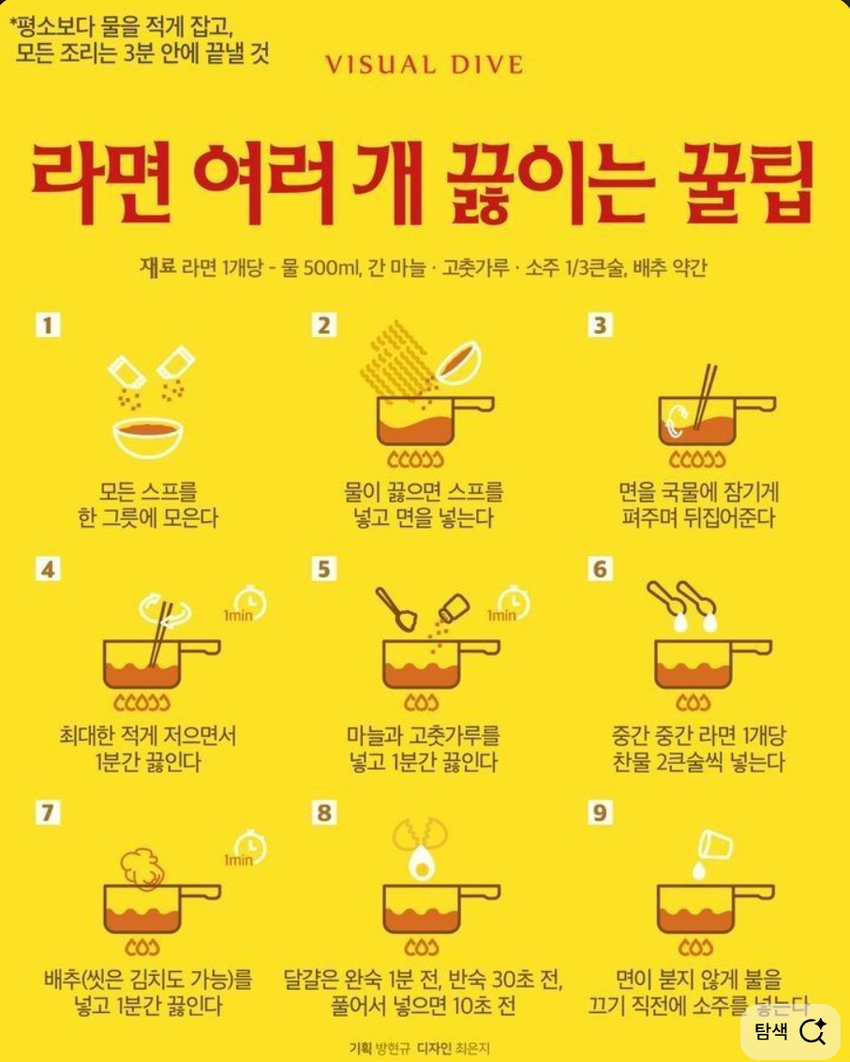 *평소보다 물을 적게 잡고,
모든 조리는 3분 안에 끝낼 것

VISUAL DIVE

라면 여러 개 끓이는 꿀팁

재료 라면 1개당 - 물 500ml, 간 마늘 · 고춧가루 · 소주 1/3큰술, 배추 약간

1
모든 스프를
한 그릇에 모은다

2
물이 끓으면 스프를
넣고 면을 넣는다

3
면을 국물에 잠기게
펴주며 뒤집어준다

4
1min
최대한 적게 저으면서
1분간 끓인다

5
1min
마늘과 고춧가루를
넣고 1분간 끓인다

6
중간 중간 라면 1개당
찬물 2큰술씩 넣는다

7
1min
배추(씻은 김치도 가능)를
넣고 1분간 끓인다

8
달걀은 완숙 1분 전, 반숙 30초 전,
풀어서 넣으면 10초 전

9
면이 붇지 않게 불을
끄기 직전에 소주를 넣는다

기획 방현규 디자인 최은지

탐색